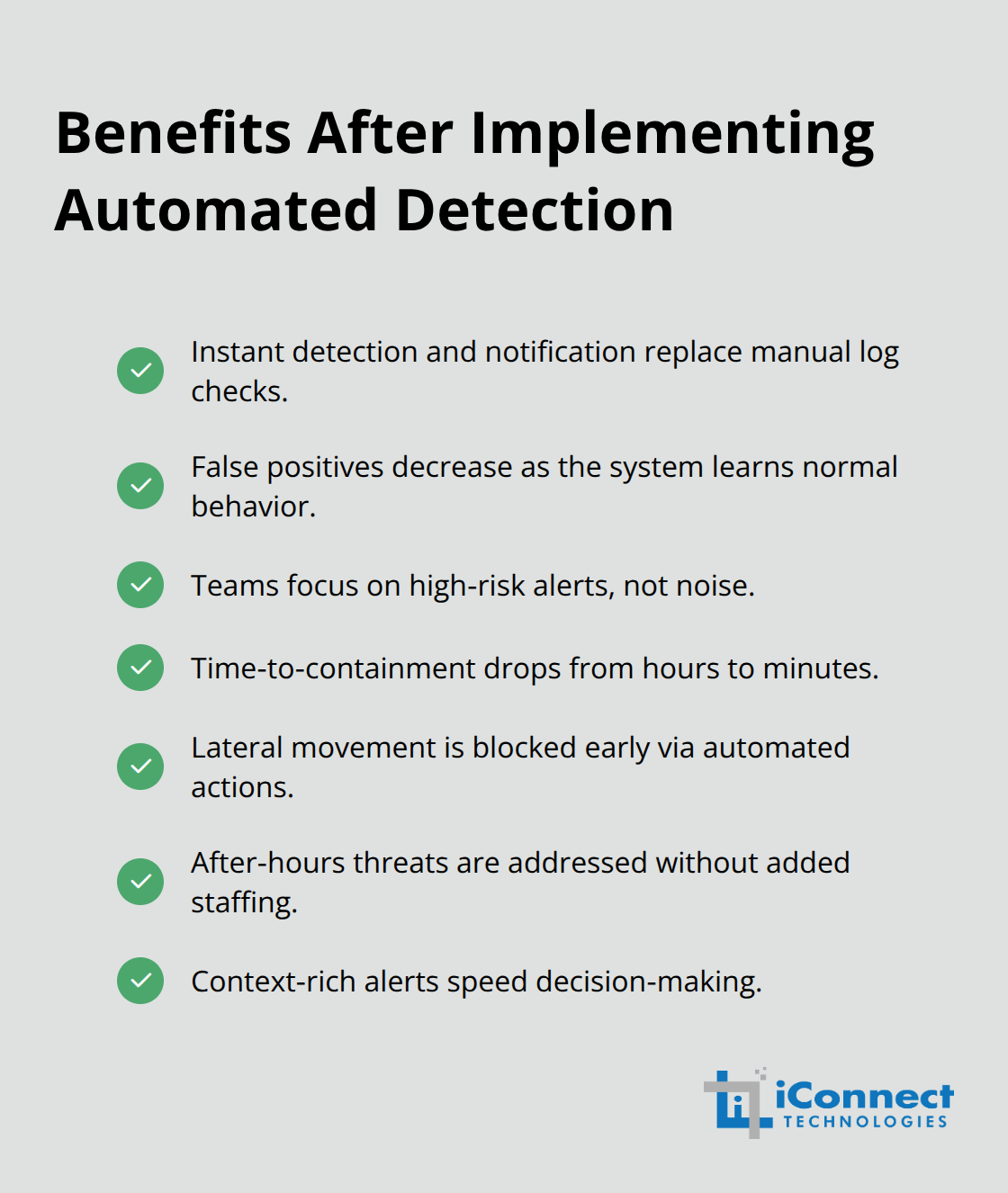 Benefits After Implementing Automated Detection

Instant detection and notification replace manual log checks.

False positives decrease as the system learns normal behavior.

Teams focus on high-risk alerts, not noise.

Time-to-containment drops from hours to minutes.

Lateral movement is blocked early via automated actions.

After-hours threats are addressed without added staffing.

Context-rich alerts speed decision-making.

iConnect
TECHNOLOGIES